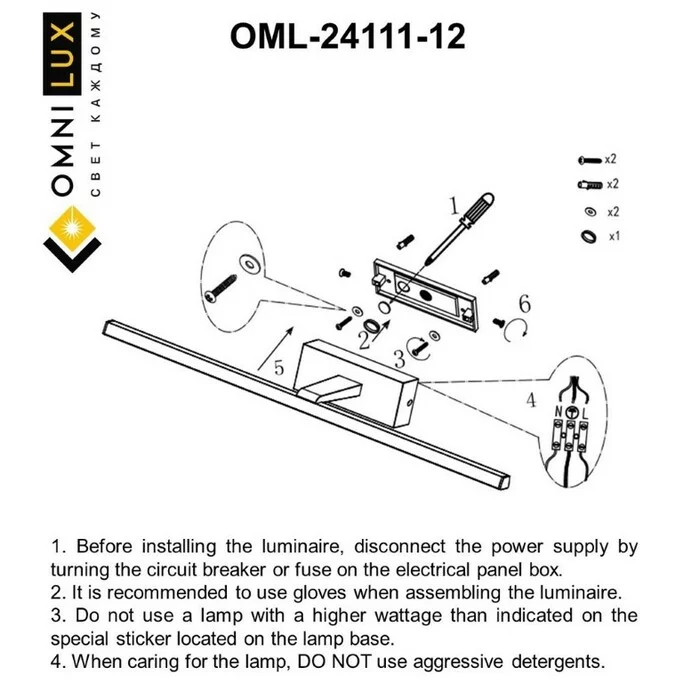 OMNI LUX
СВЕТ КАЖДОМУ

OML-24111-12

x2
x2
x2
x1

1
2
3
4
5
6
N
L

1. Before installing the luminaire, disconnect the power supply by turning the circuit breaker or fuse on the electrical panel box.
2. It is recommended to use gloves when assembling the luminaire.
3. Do not use a lamp with a higher wattage than indicated on the special sticker located on the lamp base.
4. When caring for the lamp, DO NOT use aggressive detergents.