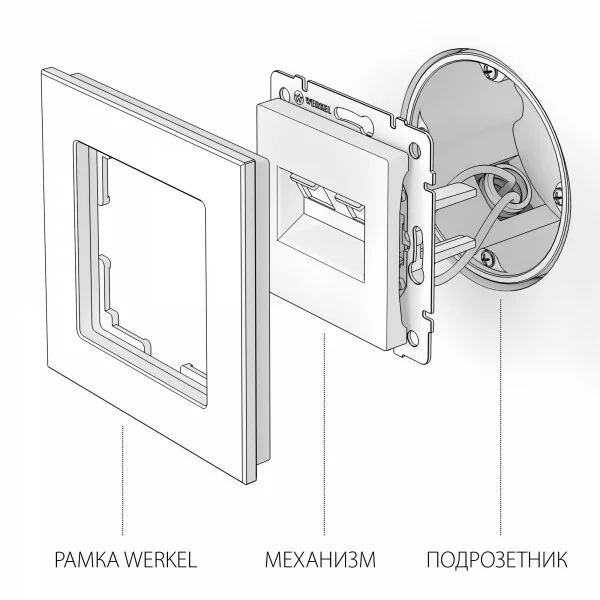 WERKEL

РАМКА WERKEL

МЕХАНИЗМ

ПОДРОЗЕТНИК